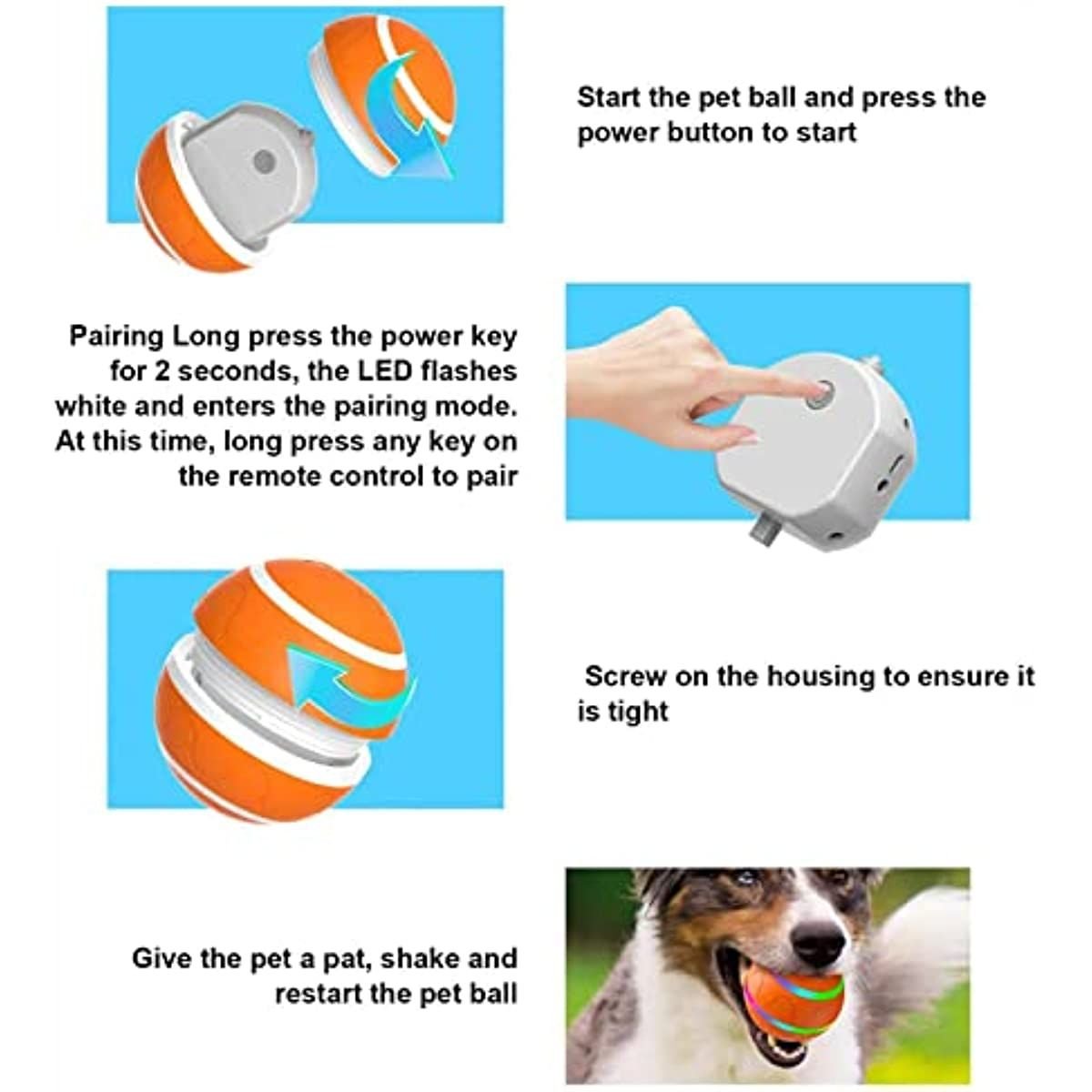 Start the pet ball and press the power button to start

Pairing Long press the power key for 2 seconds, the LED flashes white and enters the pairing mode. At this time, long press any key on the remote control to pair

Screw on the housing to ensure it is tight

Give the pet a pat, shake and restart the pet ball